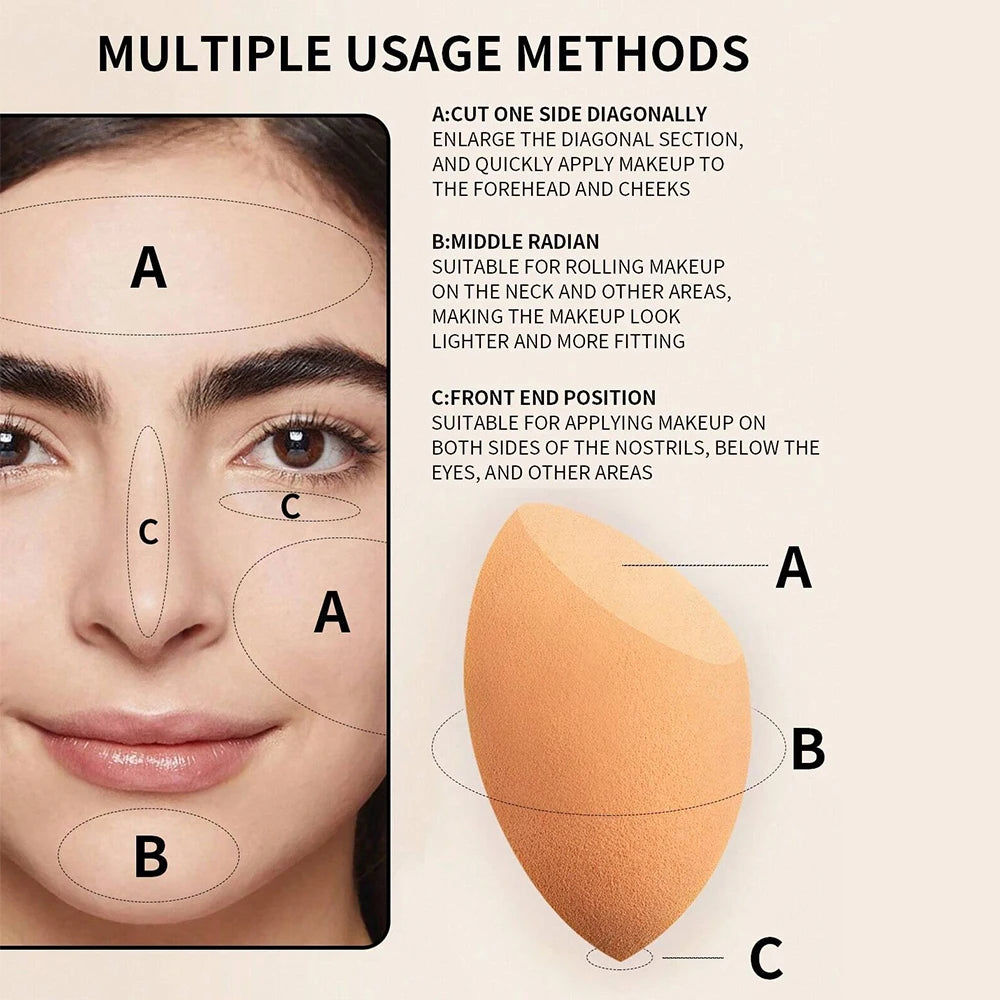 MULTIPLE USAGE METHODS

A:CUT ONE SIDE DIAGONALLY
ENLARGE THE DIAGONAL SECTION, AND QUICKLY APPLY MAKEUP TO THE FOREHEAD AND CHEEKS

B:MIDDLE RADIAN
SUITABLE FOR ROLLING MAKEUP ON THE NECK AND OTHER AREAS, MAKING THE MAKEUP LOOK LIGHTER AND MORE FITTING

C:FRONT END POSITION
SUITABLE FOR APPLYING MAKEUP ON BOTH SIDES OF THE NOSTRILS, BELOW THE EYES, AND OTHER AREAS

A

C

C

A

B

A

B

C