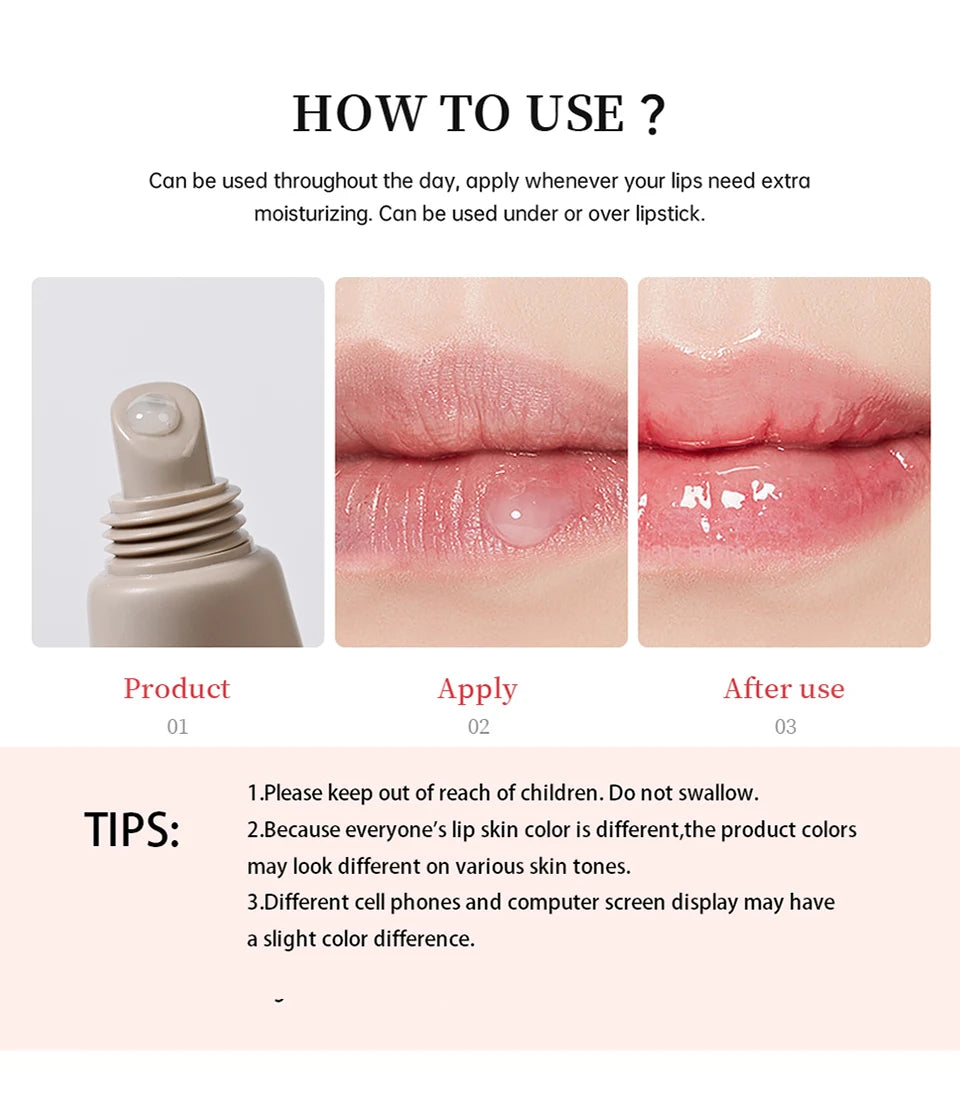 HOW TO USE ?

Can be used throughout the day, apply whenever your lips need extra moisturizing. Can be used under or over lipstick.

Product
01

Apply
02

After use
03

TIPS:

1.Please keep out of reach of children. Do not swallow.
2.Because everyone's lip skin color is different,the product colors may look different on various skin tones.
3.Different cell phones and computer screen display may have a slight color difference.