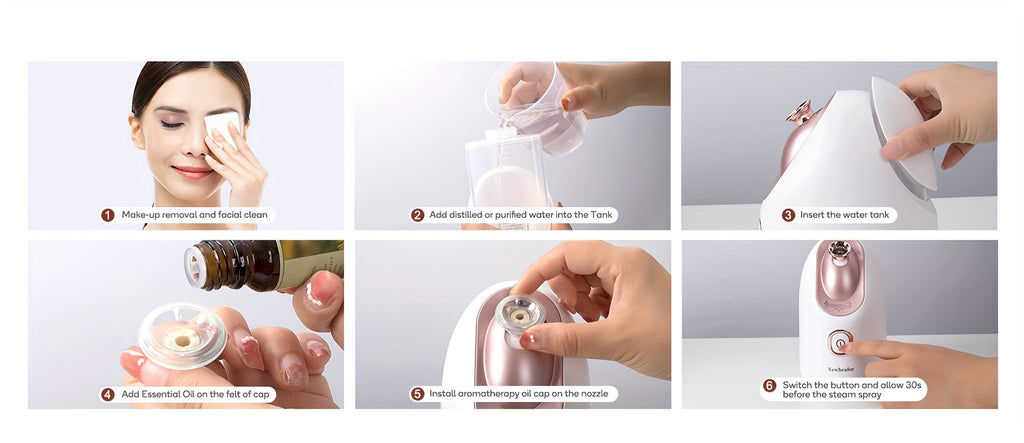 1 Make-up removal and facial clean

2 Add distilled or purified water into the Tank

3 Insert the water tank

4 Add Essential Oil on the felt of cap

5 Install aromatherapy oil cap on the nozzle

Newhealer

6 Switch the button and allow 30s before the steam spray